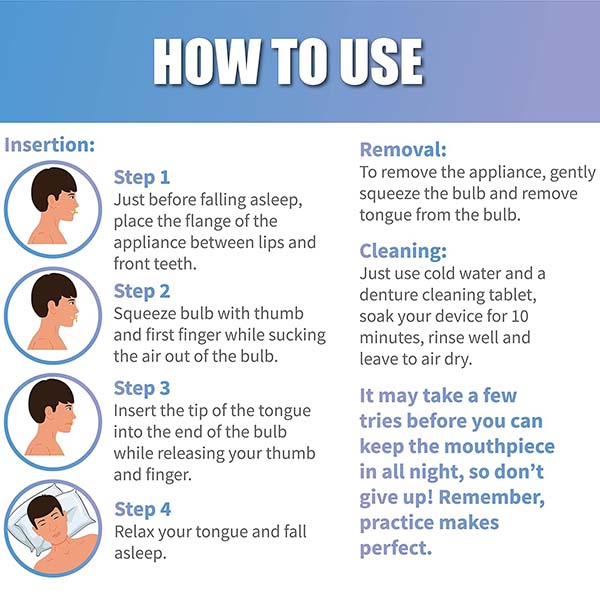 HOW TO USE

Insertion:

Step 1
Just before falling asleep, place the flange of the appliance between lips and front teeth.

Step 2
Squeeze bulb with thumb and first finger while sucking the air out of the bulb.

Step 3
Insert the tip of the tongue into the end of the bulb while releasing your thumb and finger.

Step 4
Relax your tongue and fall asleep.

Removal:
To remove the appliance, gently squeeze the bulb and remove tongue from the bulb.

Cleaning:
Just use cold water and a denture cleaning tablet, soak your device for 10 minutes, rinse well and leave to air dry.

It may take a few tries before you can keep the mouthpiece in all night, so don't give up! Remember, practice makes perfect.